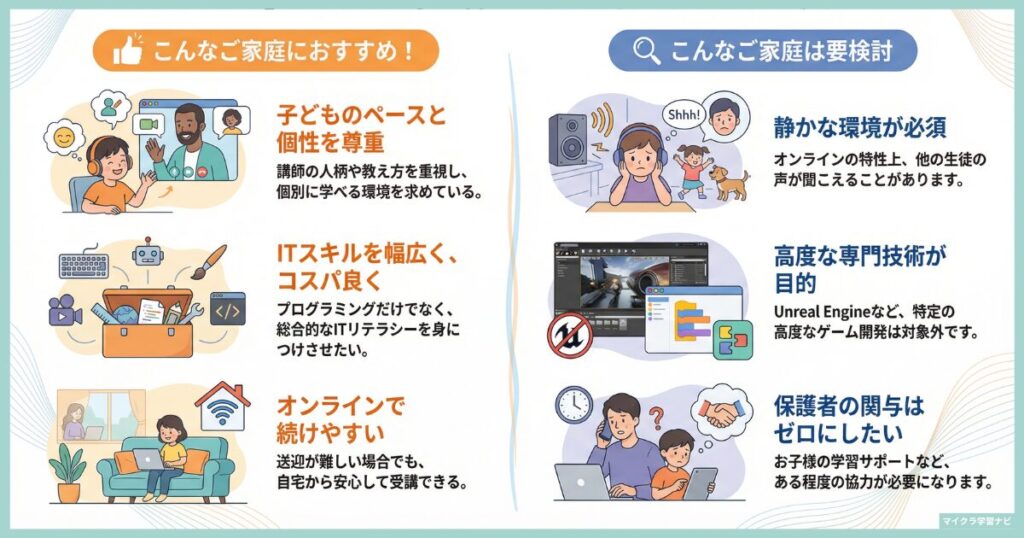 こんなご家庭におすすめ！

子どものペースと個性を尊重

講師の人柄や教え方を重視し、個別に学べる環境を求めている。

ITスキルを幅広く、コスパ良く

プログラミングだけでなく、総合的なITリテラシーを身につけさせたい。

オンラインで続けやすい

送迎が難しい場合でも、自宅から安心して受講できる。

こんなご家庭は要検討

Shhh!

静かな環境が必須

オンラインの特性上、他の生徒の声が聞こえることがあります。

高度な専門技術が目的

Unreal Engineなど、特定の高度なゲーム開発は対象外です。

保護者の関与はゼロにしたい

お子様の学習サポートなど、ある程度の協力が必要になります。

マイクラ学習ナビ